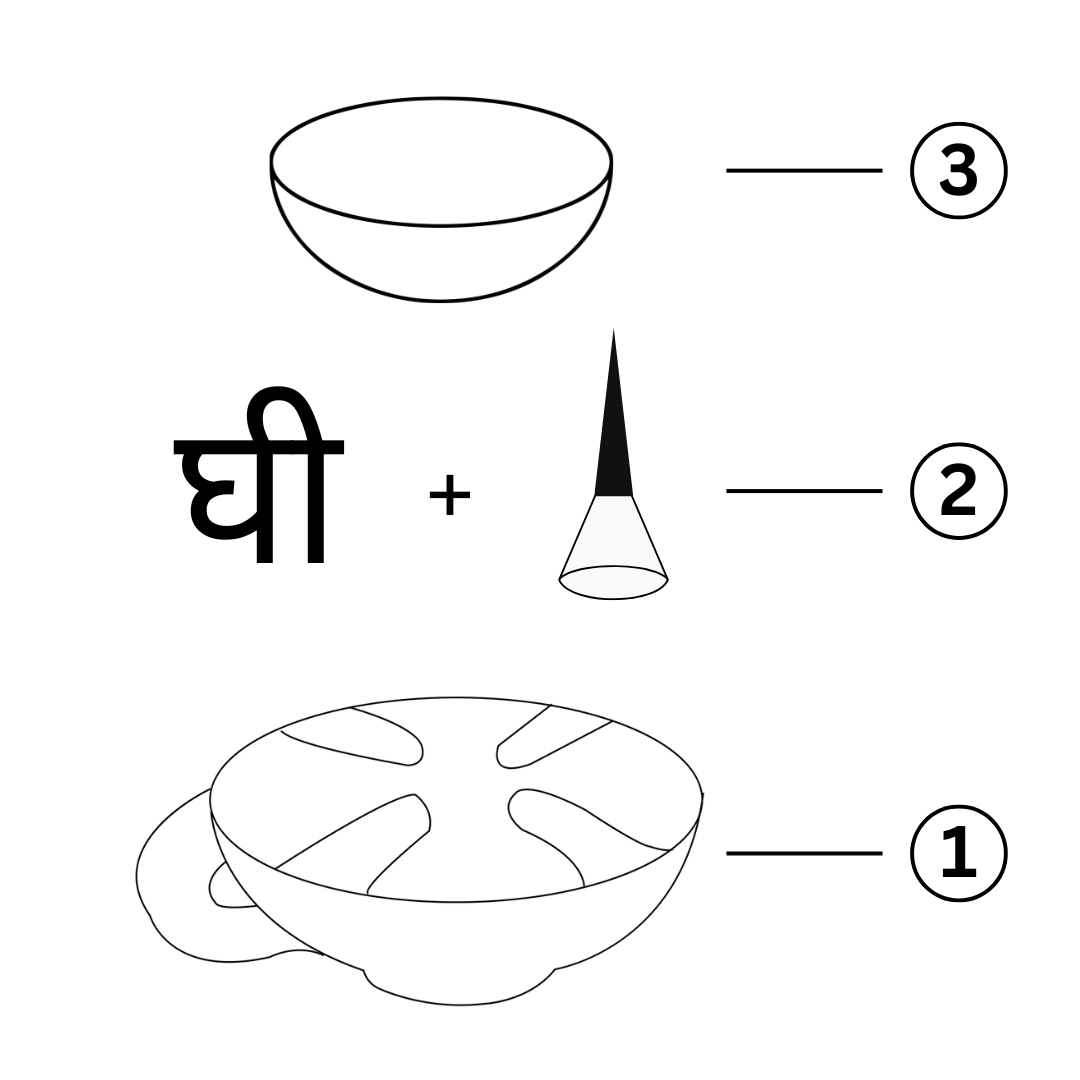 ③

घी + ②

①